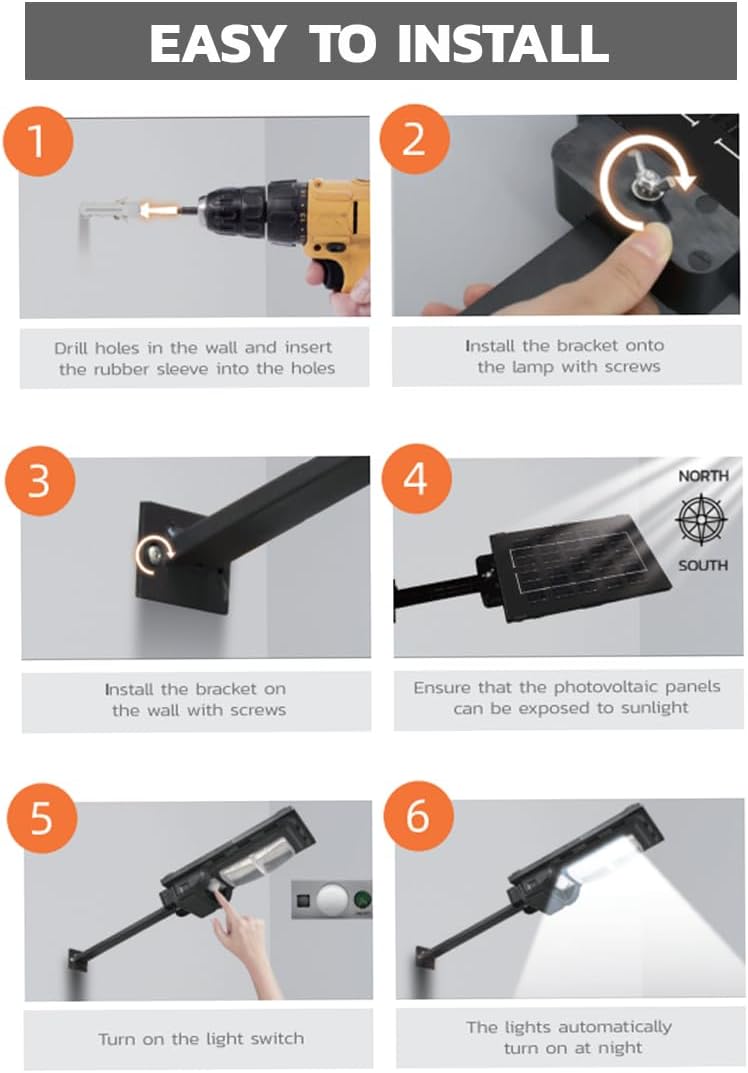 EASY TO INSTALL

1

Drill holes in the wall and insert the rubber sleeve into the holes

2

Install the bracket onto the lamp with screws

3

Install the bracket on the wall with screws

4

NORTH

SOUTH

Ensure that the photovoltaic panels can be exposed to sunlight

5

Turn on the light switch

6

The lights automatically turn on at night